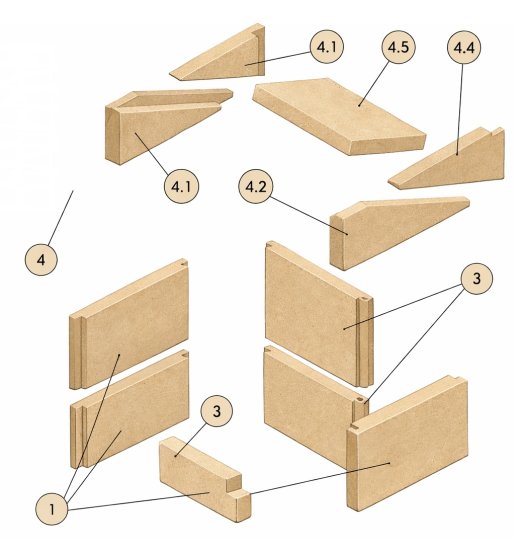 4.1
4.5
4.4
4.1
4.2
4
3
3
1